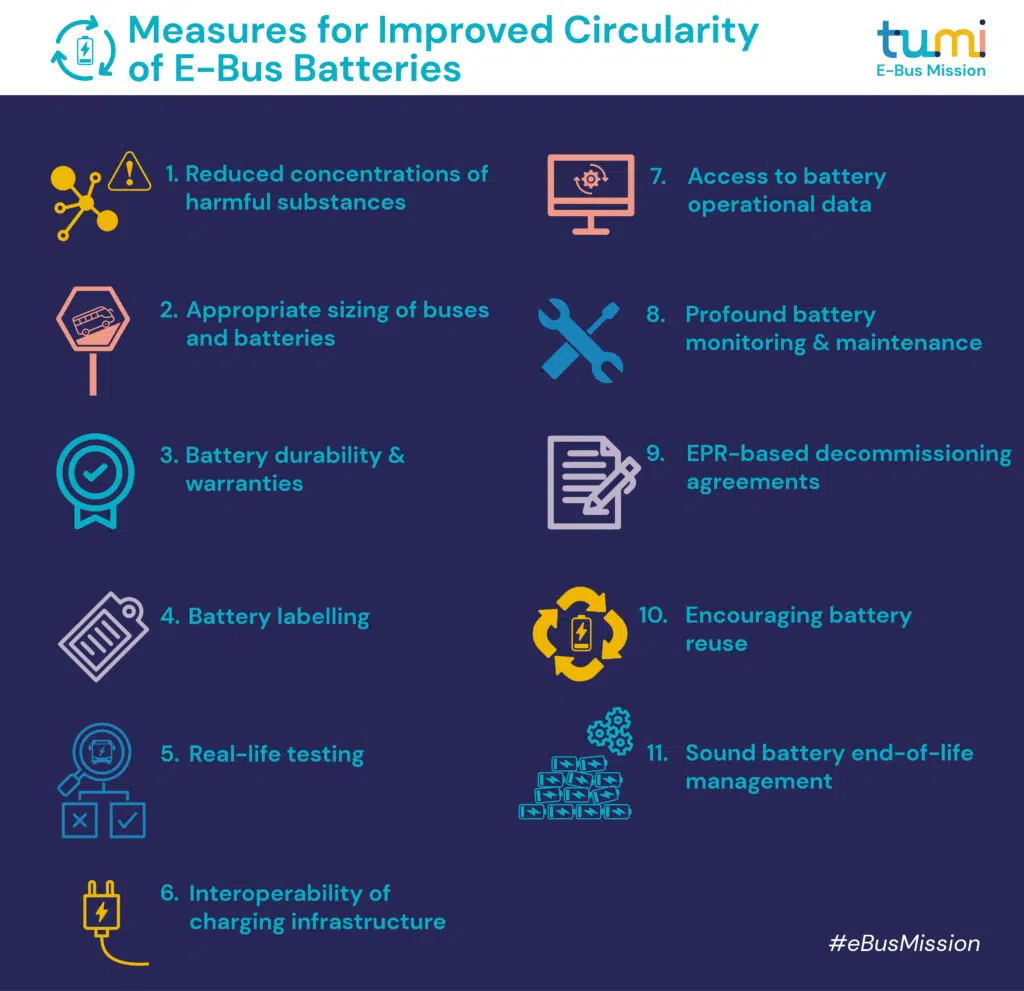 Measures for Improved Circularity of E-Bus Batteries

tumi
E-Bus Mission

1. Reduced concentrations of harmful substances

2. Appropriate sizing of buses and batteries

3. Battery durability & warranties

4. Battery labelling

5. Real-life testing

6. Interoperability of charging infrastructure

7. Access to battery operational data

8. Profound battery monitoring & maintenance

9. EPR-based decommissioning agreements

10. Encouraging battery reuse

11. Sound battery end-of-life management

#eBusMission